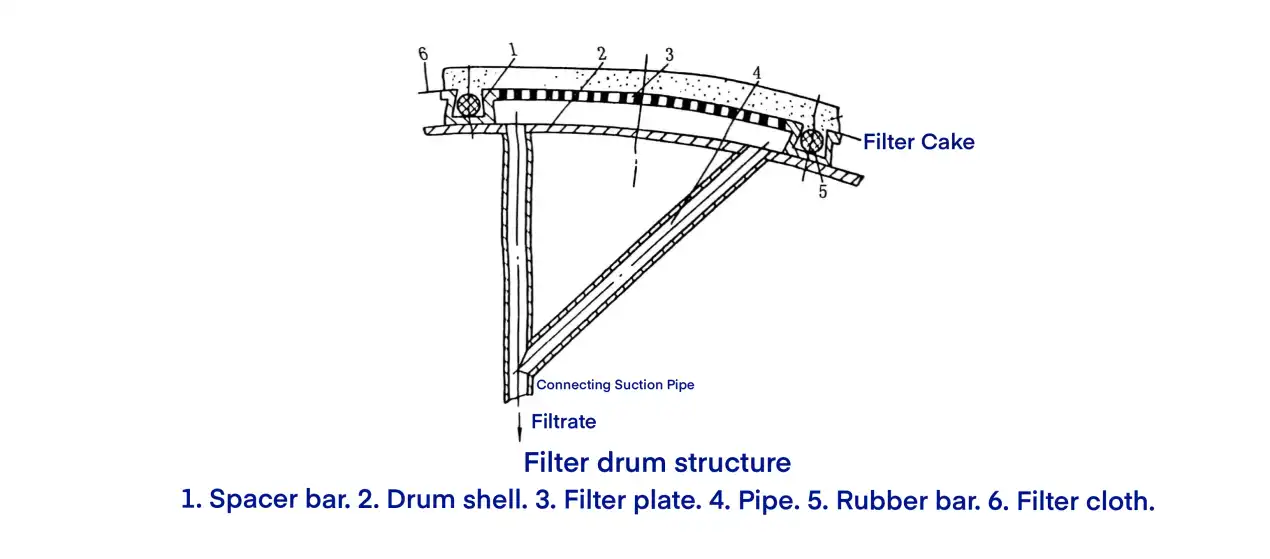 6
1
2
3
4
Filter Cake
5
Connecting Suction Pipe
Filtrate

Filter drum structure

1. Spacer bar. 2. Drum shell. 3. Filter plate. 4. Pipe. 5. Rubber bar. 6. Filter cloth.