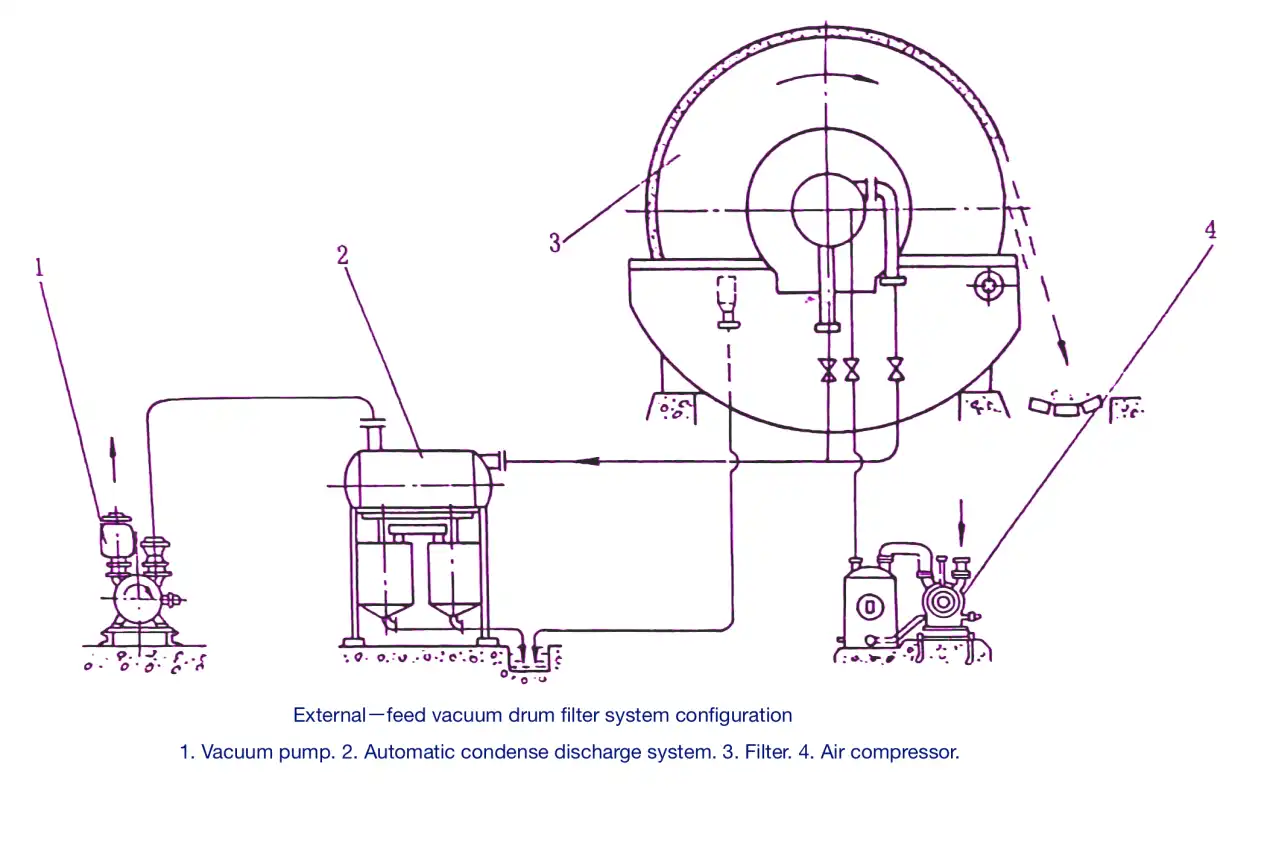 1

2

3

4

External—feed vacuum drum filter system configuration

1. Vacuum pump. 2. Automatic condense discharge system. 3. Filter. 4. Air compressor.