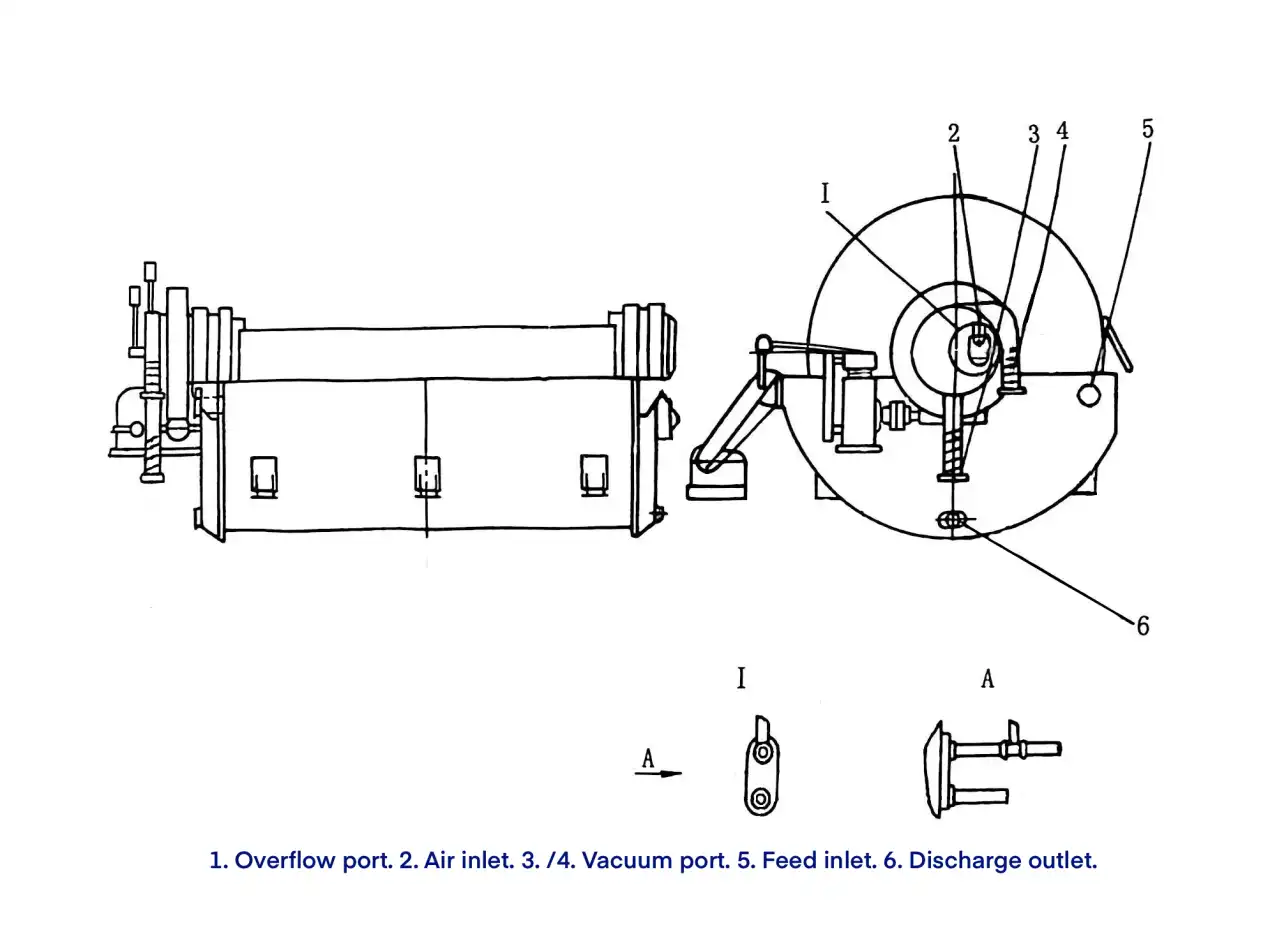 2 3 4 5

I

6

I A

A

1. Overflow port. 2. Air inlet. 3. /4. Vacuum port. 5. Feed inlet. 6. Discharge outlet.