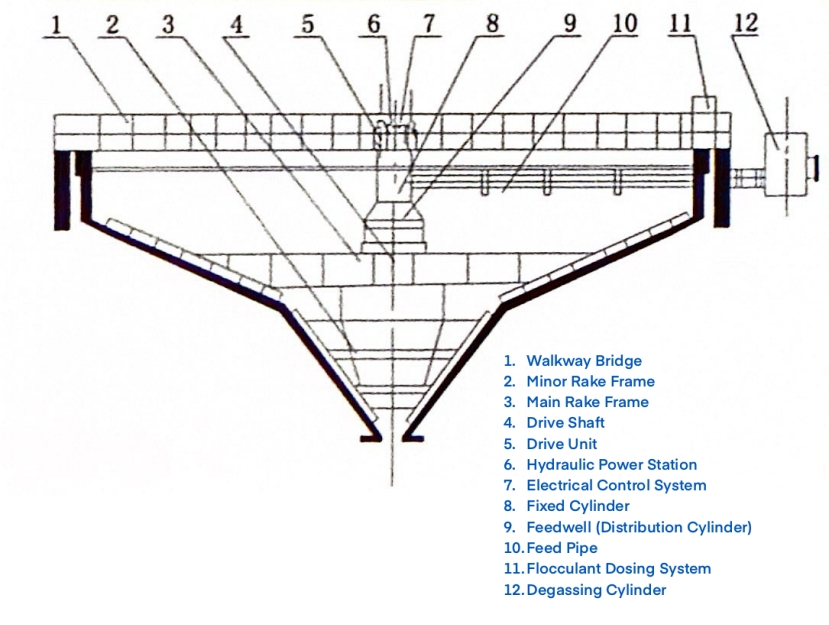 1 2 3 4 5 6 7 8 9 10 11 12

1. Walkway Bridge
2. Minor Rake Frame
3. Main Rake Frame
4. Drive Shaft
5. Drive Unit
6. Hydraulic Power Station
7. Electrical Control System
8. Fixed Cylinder
9. Feedwell (Distribution Cylinder)
10. Feed Pipe
11. Flocculant Dosing System
12. Degassing Cylinder